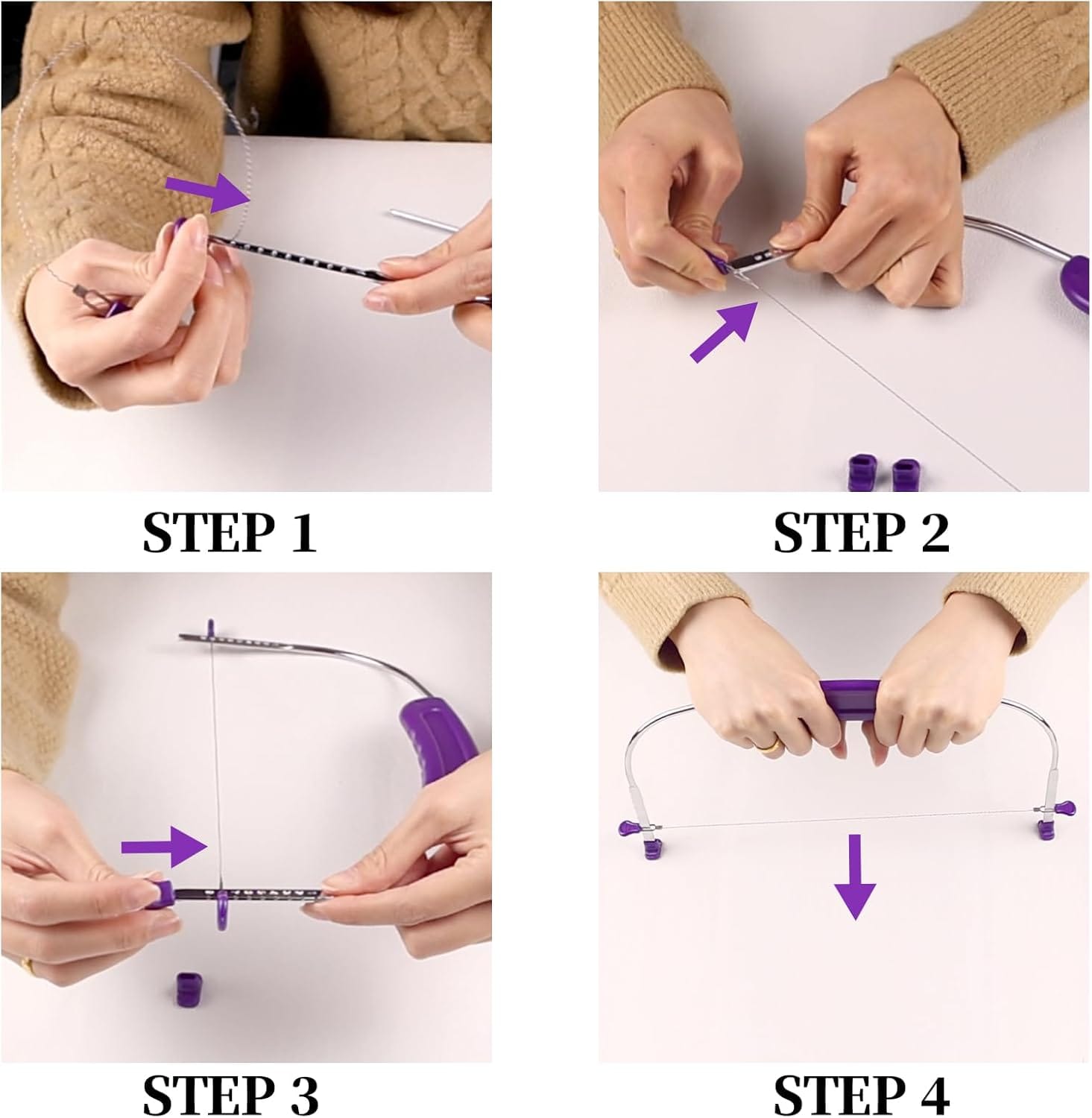 STEP 1

STEP 2

STEP 3

STEP 4